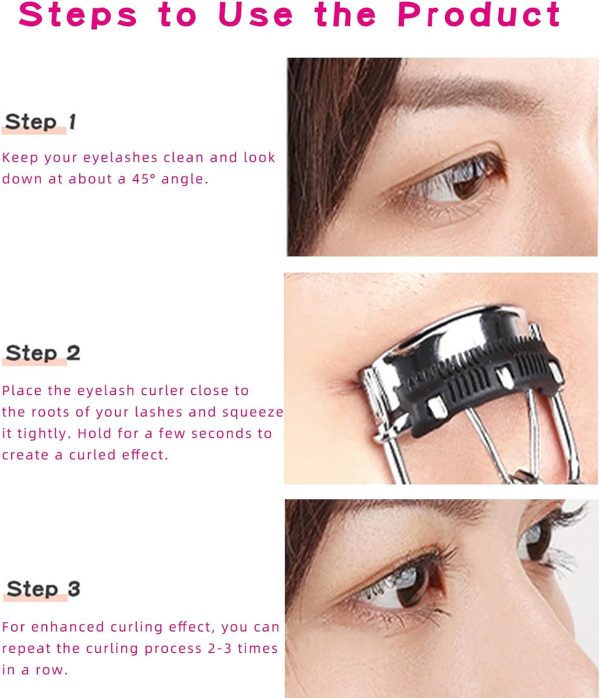 Steps to Use the Product

Step 1

Keep your eyelashes clean and look down at about a 45° angle.

Step 2

Place the eyelash curler close to the roots of your lashes and squeeze it tightly. Hold for a few seconds to create a curled effect.

Step 3

For enhanced curling effect, you can repeat the curling process 2-3 times in a row.